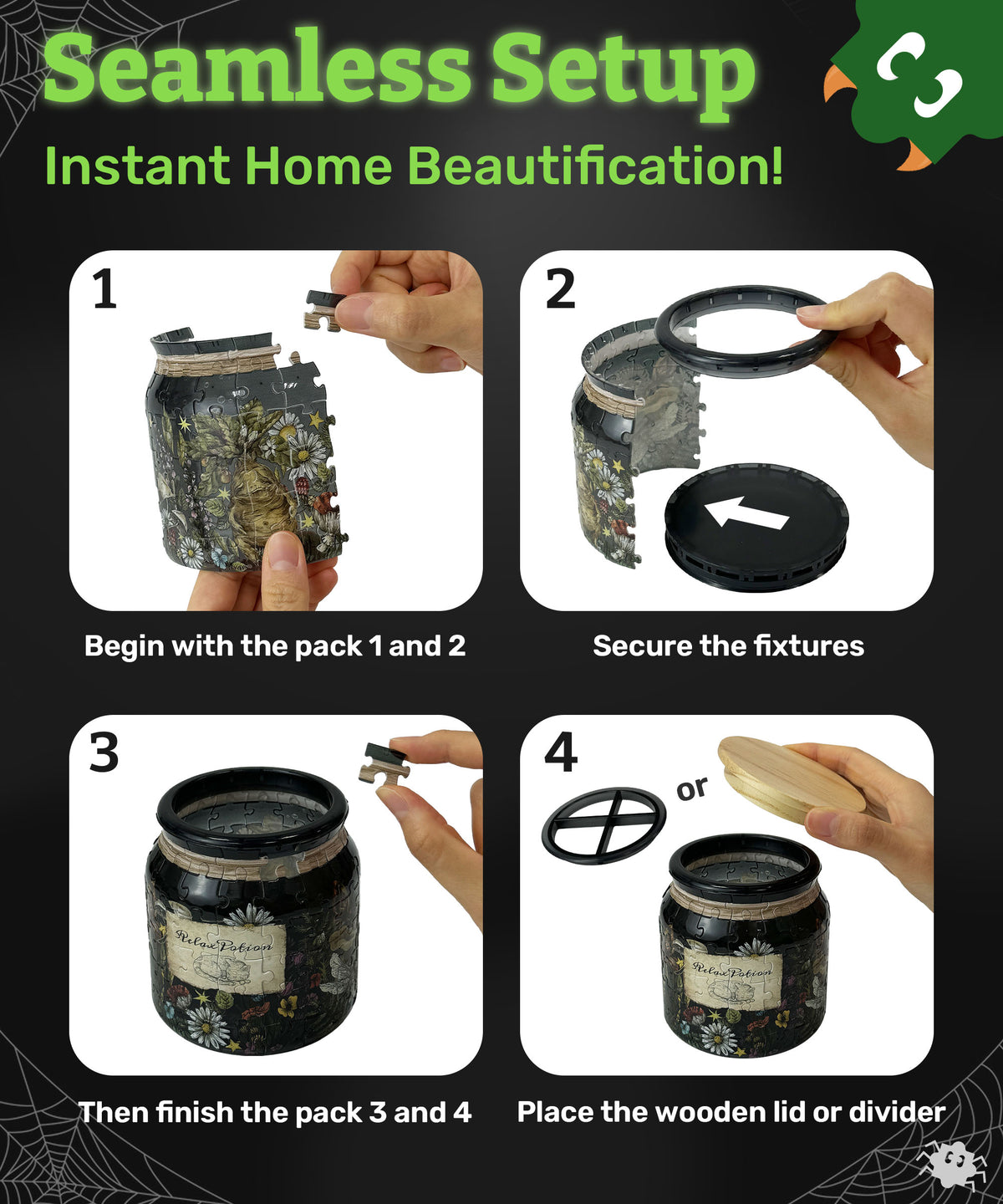 Seamless Setup
Instant Home Beautification!

1

Begin with the pack 1 and 2

2

Secure the fixtures

3

Relax Potion

Then finish the pack 3 and 4

4

or

Relax Potion

Place the wooden lid or divider