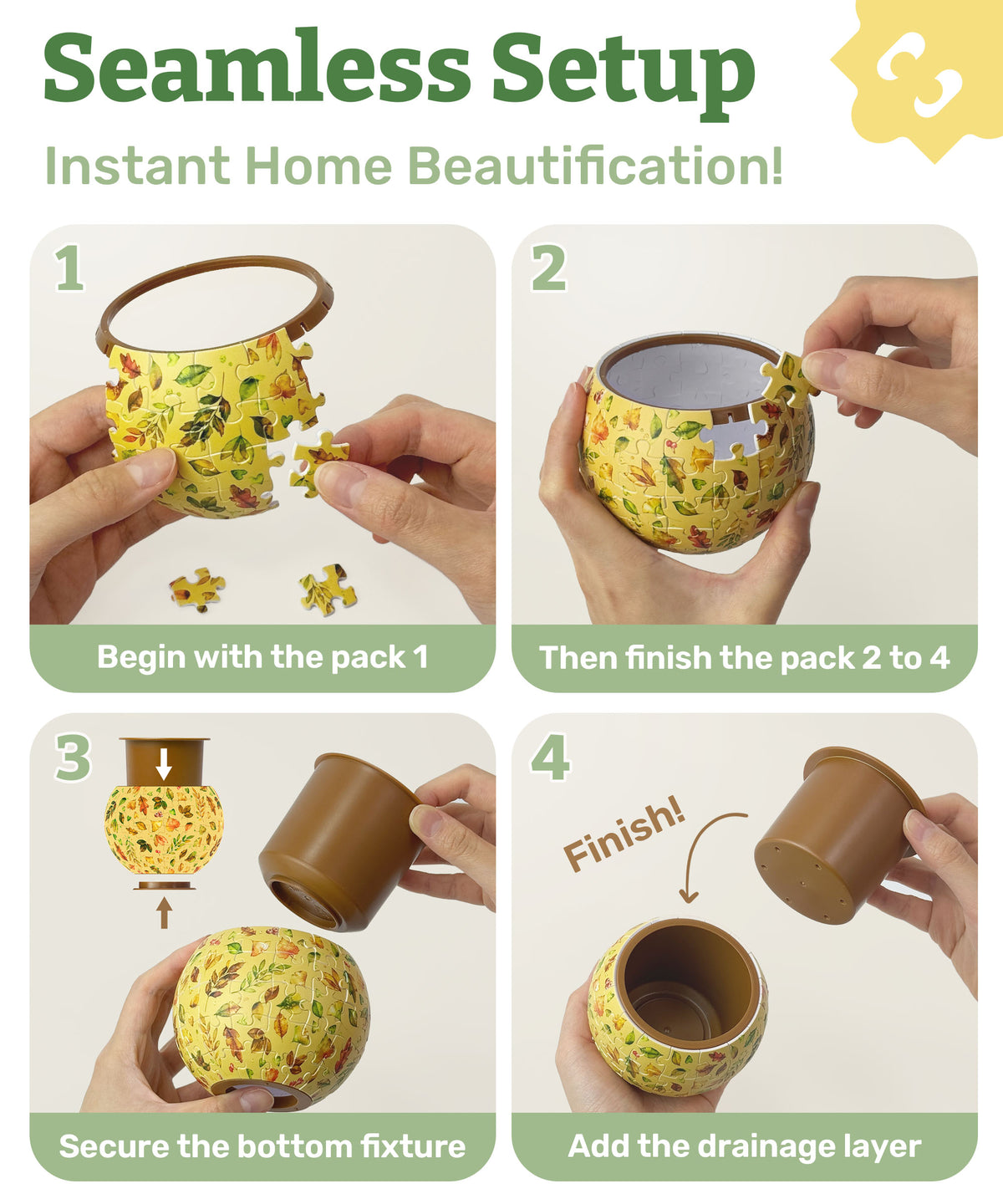 Seamless Setup

Instant Home Beautification!

1

Begin with the pack 1

2

Then finish the pack 2 to 4

3

Secure the bottom fixture

4

Finish!

Add the drainage layer