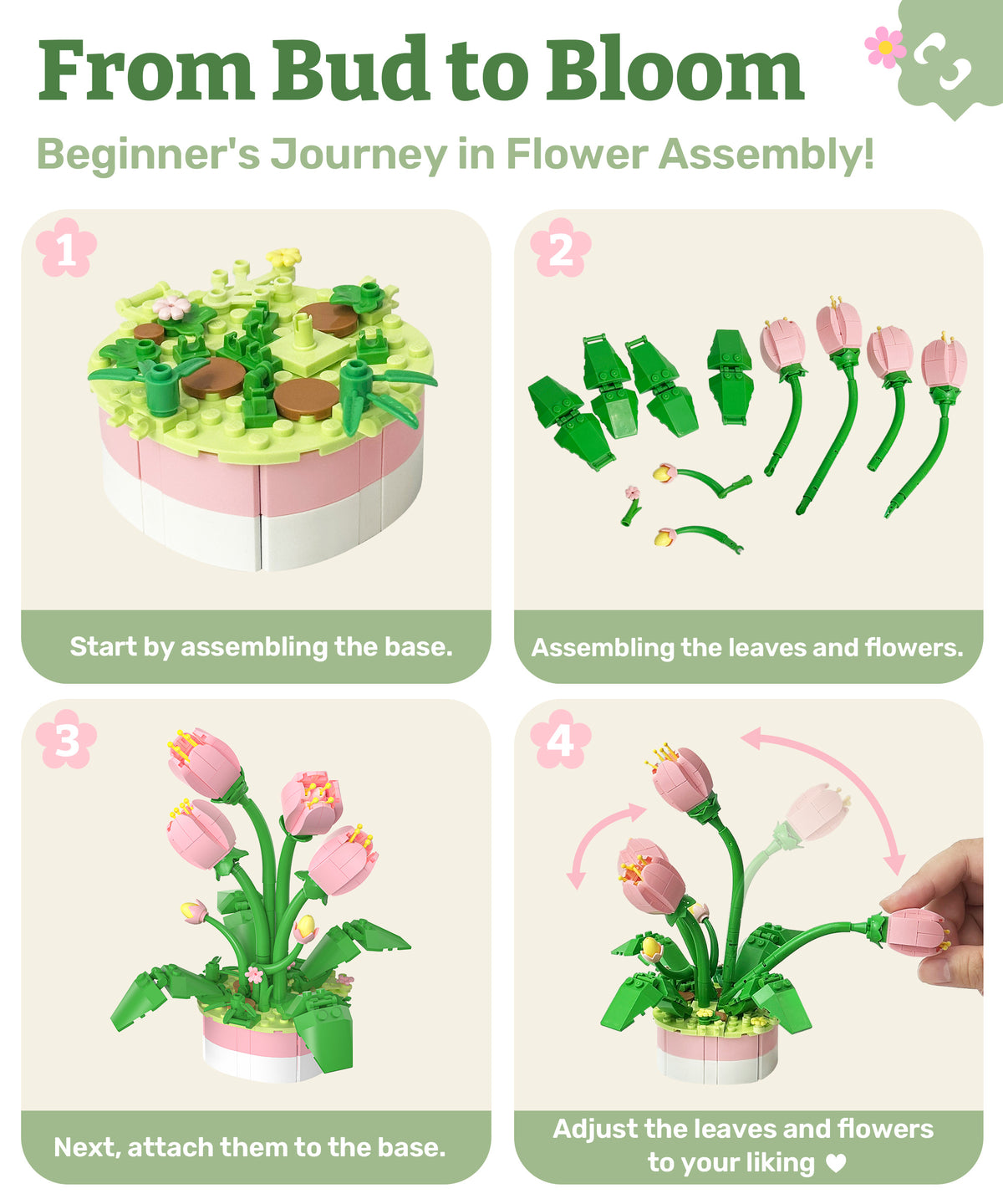 From Bud to Bloom

Beginner's Journey in Flower Assembly!

1

Start by assembling the base.

2

Assembling the leaves and flowers.

3

Next, attach them to the base.

4

Adjust the leaves and flowers to your liking ♥