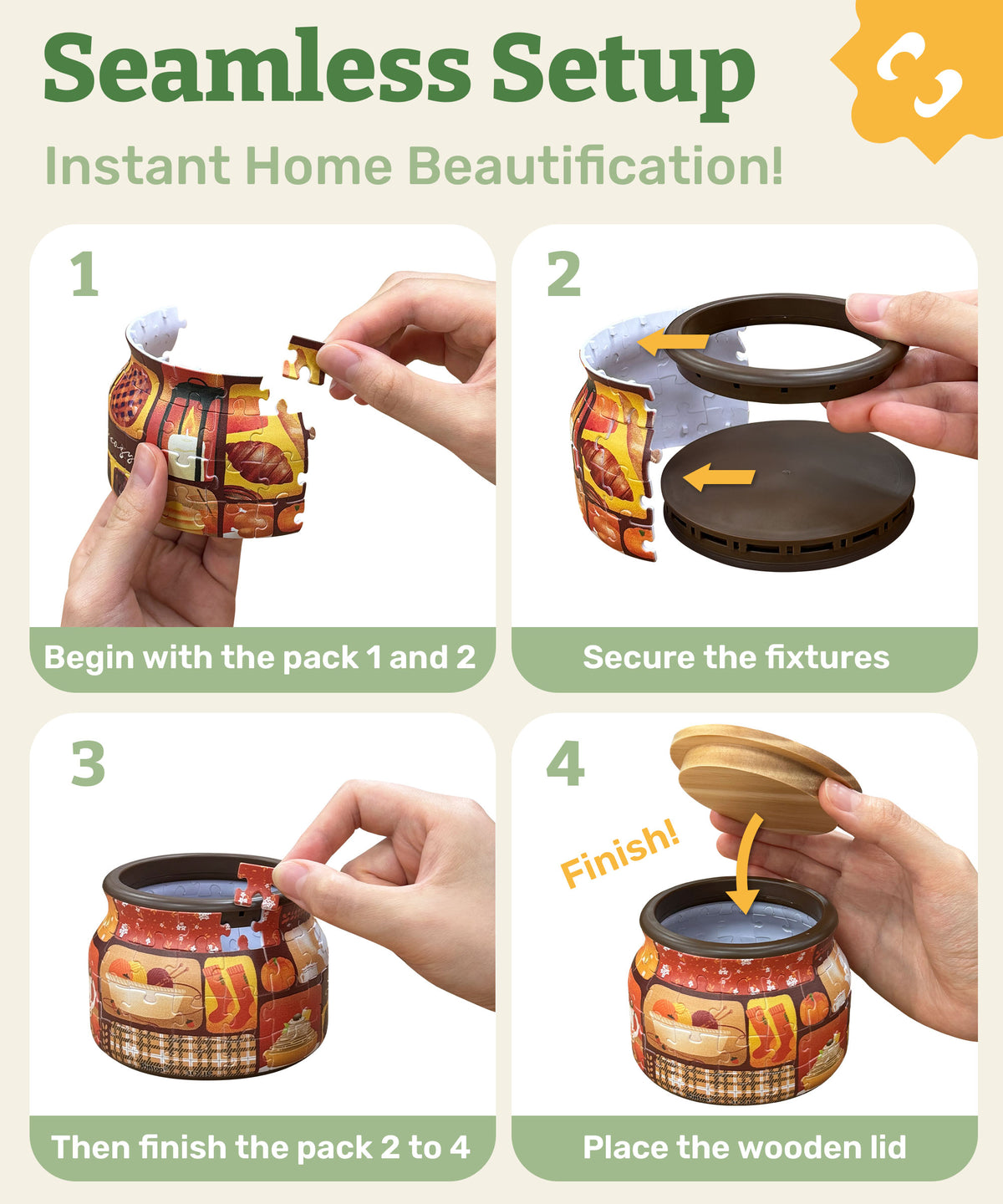 Seamless Setup

Instant Home Beautification!

1

Begin with the pack 1 and 2

2

Secure the fixtures

3

Then finish the pack 2 to 4

4

Finish!

Place the wooden lid