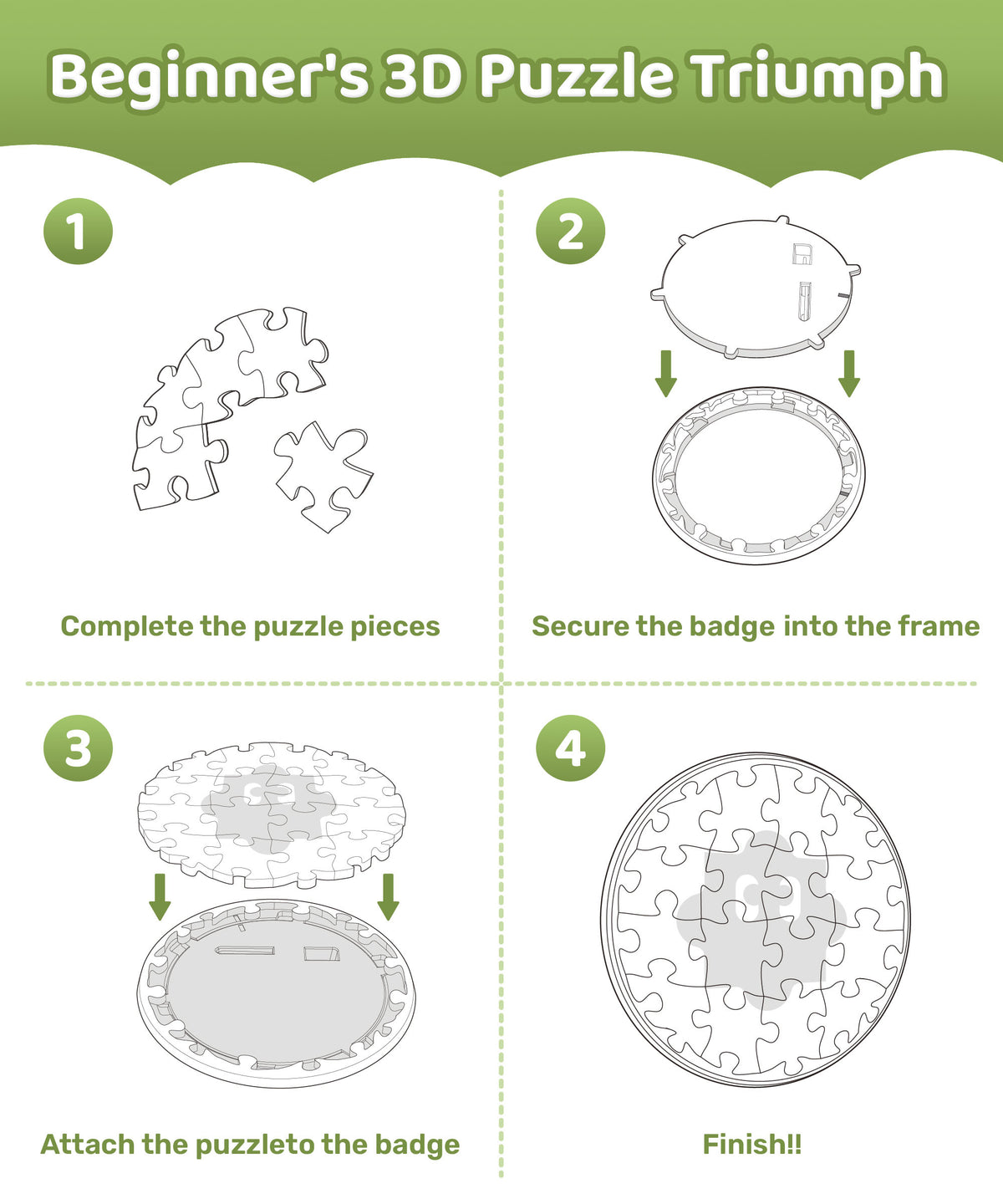 Beginner's 3D Puzzle Triumph

1

Complete the puzzle pieces

2

Secure the badge into the frame

3

Attach the puzzleto the badge

4

Finish!!