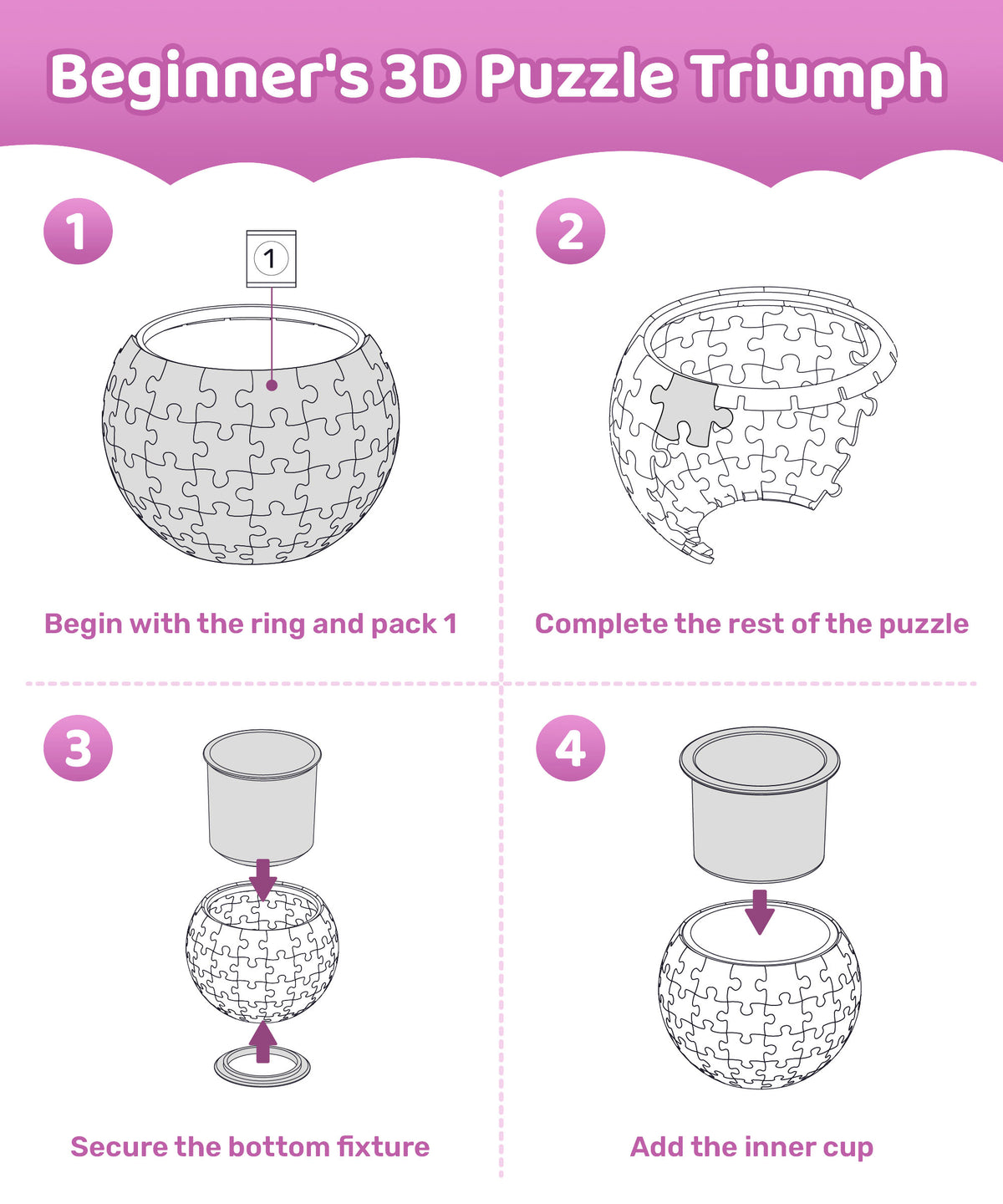 Beginner's 3D Puzzle Triumph

1

1

Begin with the ring and pack 1

2

Complete the rest of the puzzle

3

Secure the bottom fixture

4

Add the inner cup