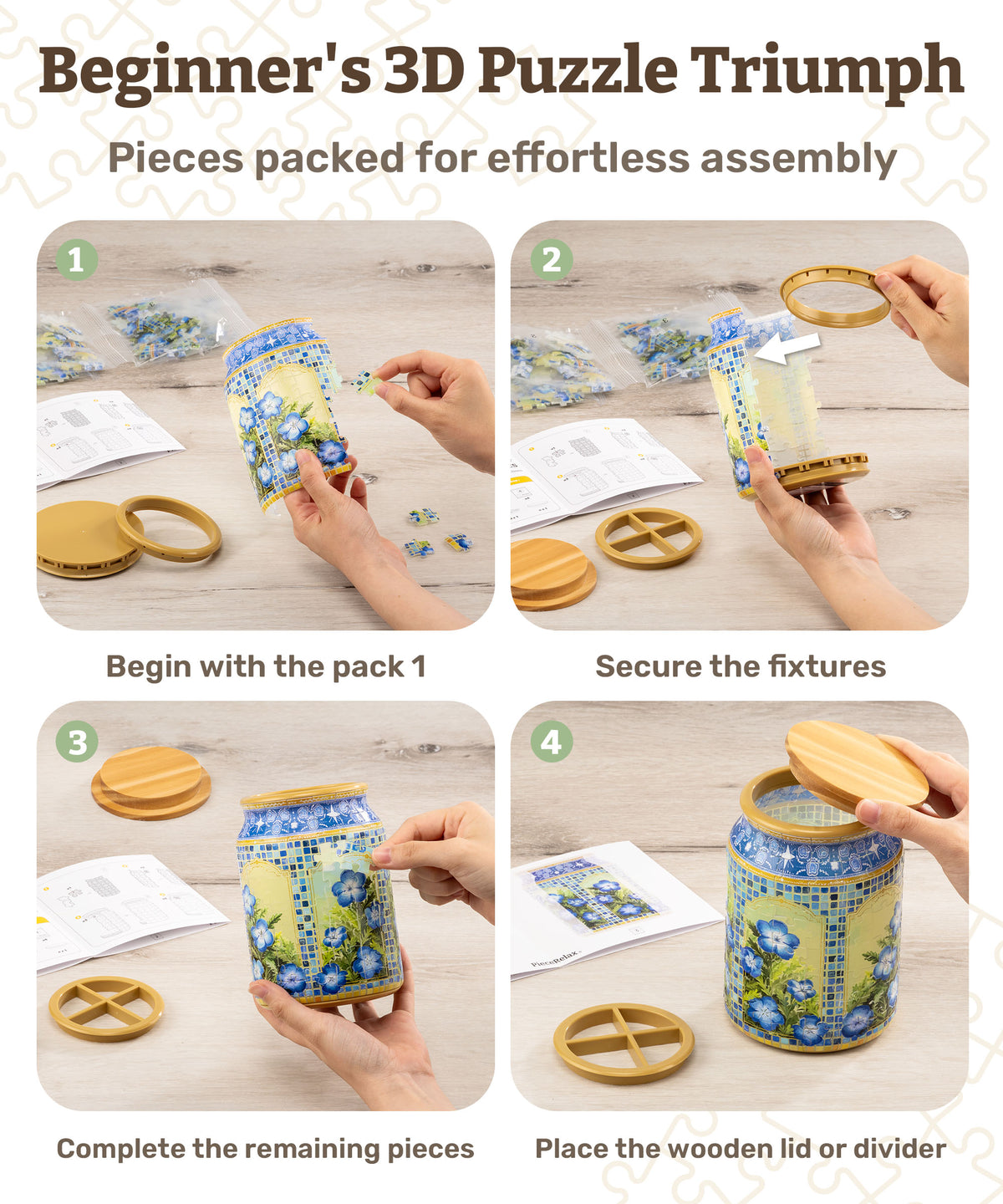 Beginner's 3D Puzzle Triumph

Pieces packed for effortless assembly

1

Begin with the pack 1

2

Secure the fixtures

3

Complete the remaining pieces

4

PieceRelax

Place the wooden lid or divider