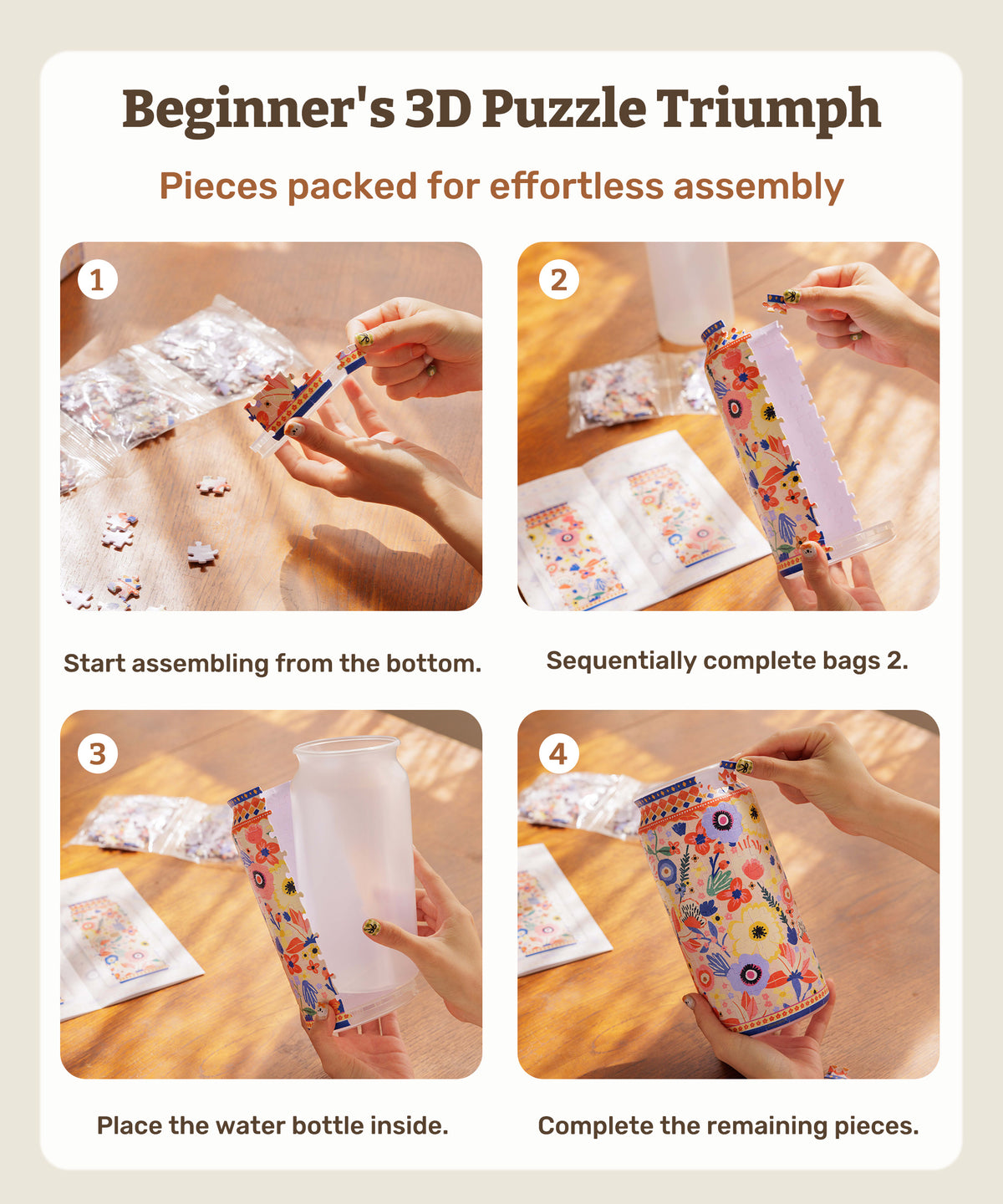 Beginner's 3D Puzzle Triumph

Pieces packed for effortless assembly

1

Start assembling from the bottom.

2

Sequentially complete bags 2.

3

Place the water bottle inside.

4

Complete the remaining pieces.