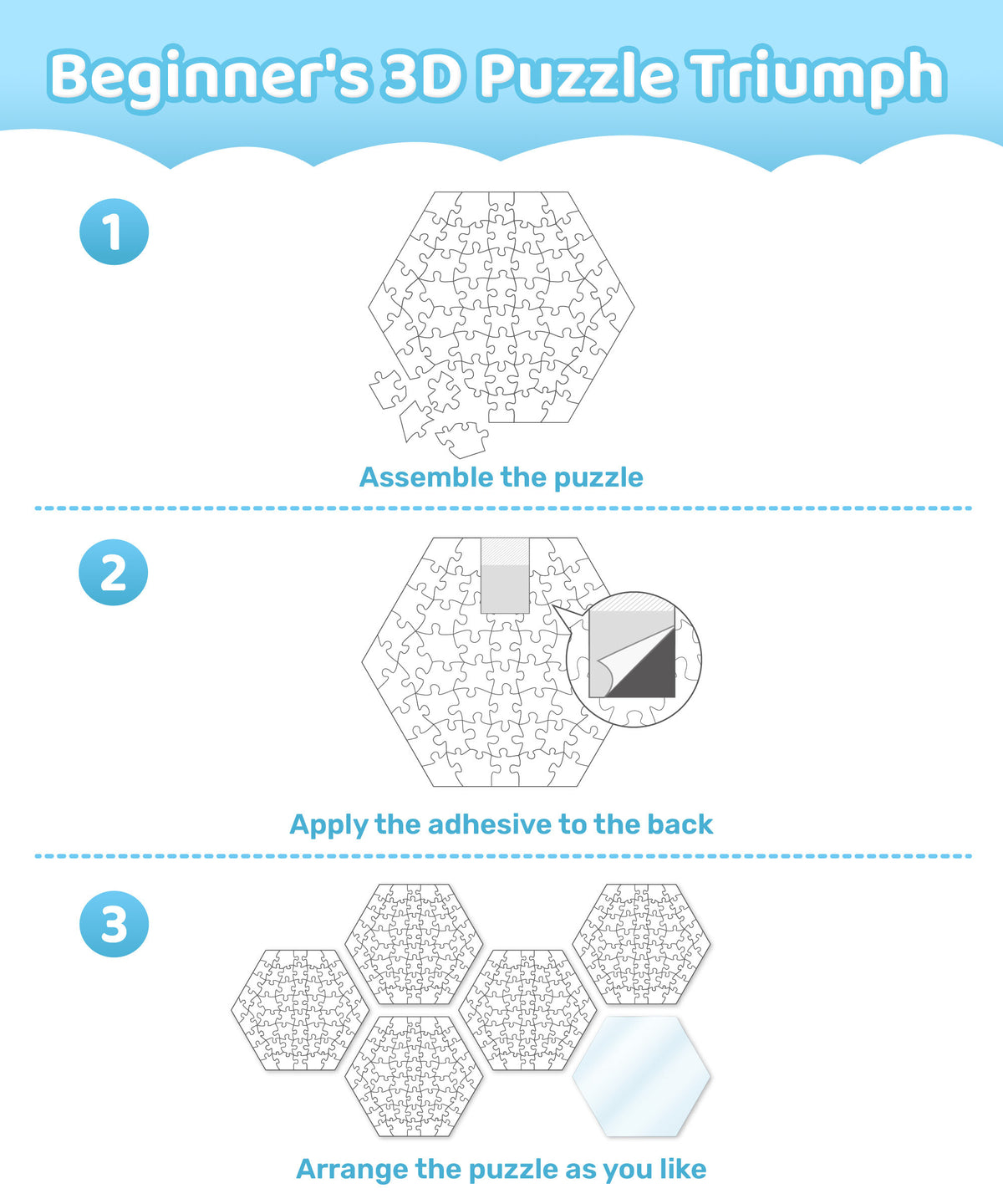 Beginner's 3D Puzzle Triumph

1

Assemble the puzzle

2

Apply the adhesive to the back

3

Arrange the puzzle as you like